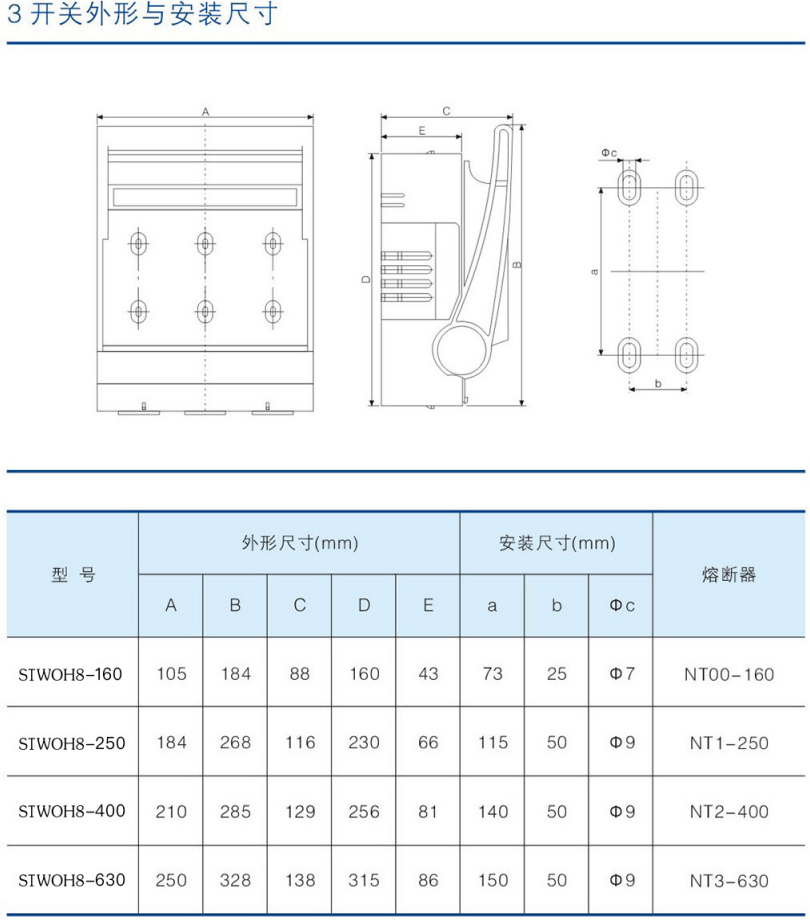 3 开关外形与安装尺寸

A

C

E

D

B

Φc

a

b

| 型 号 | 外形尺寸(mm) | | | | | 安装尺寸(mm) | | | 熔断器 |
|---|---|---|---|---|---|---|---|---|---|
| | A | B | C | D | E | a | b | Φc | |
| SIWOH8-160 | 105 | 184 | 88 | 160 | 43 | 73 | 25 | Φ7 | NT00-160 |
| SIWOH8-250 | 184 | 268 | 116 | 230 | 66 | 115 | 50 | Φ9 | NT1-250 |
| SIWOH8-400 | 210 | 285 | 129 | 256 | 81 | 140 | 50 | Φ9 | NT2-400 |
| SIWOH8-630 | 250 | 328 | 138 | 315 | 86 | 150 | 50 | Φ9 | NT3-630 |