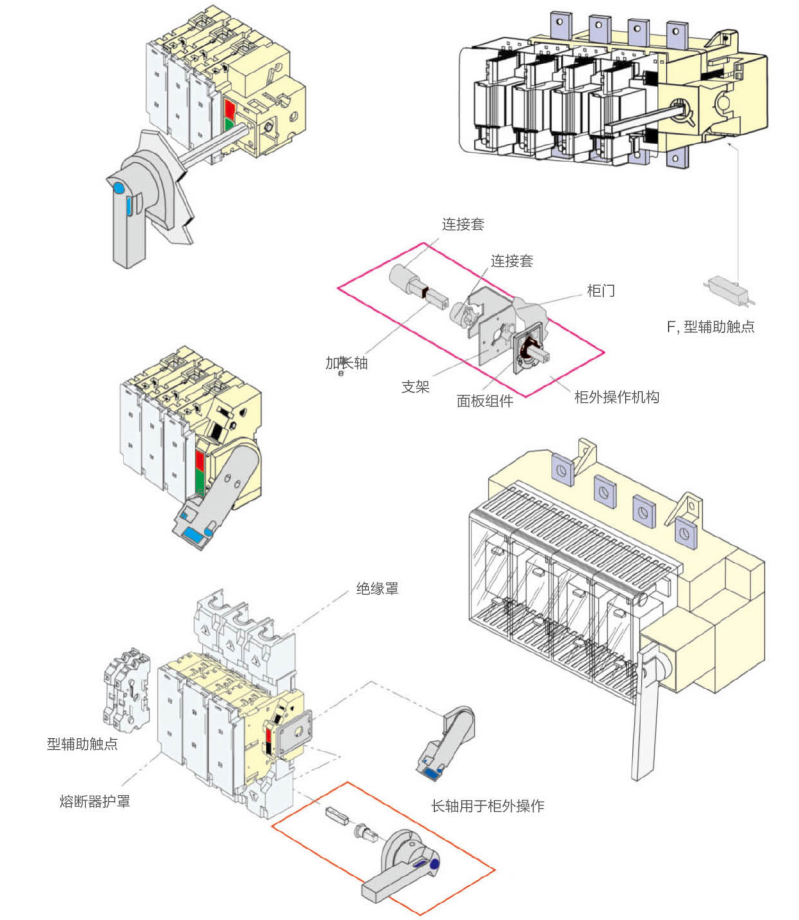 连接套
连接套
柜门
F, 型辅助触点
加长轴
支架
面板组件
柜外操作机构
绝缘罩
型辅助触点
熔断器护罩
长轴用于柜外操作