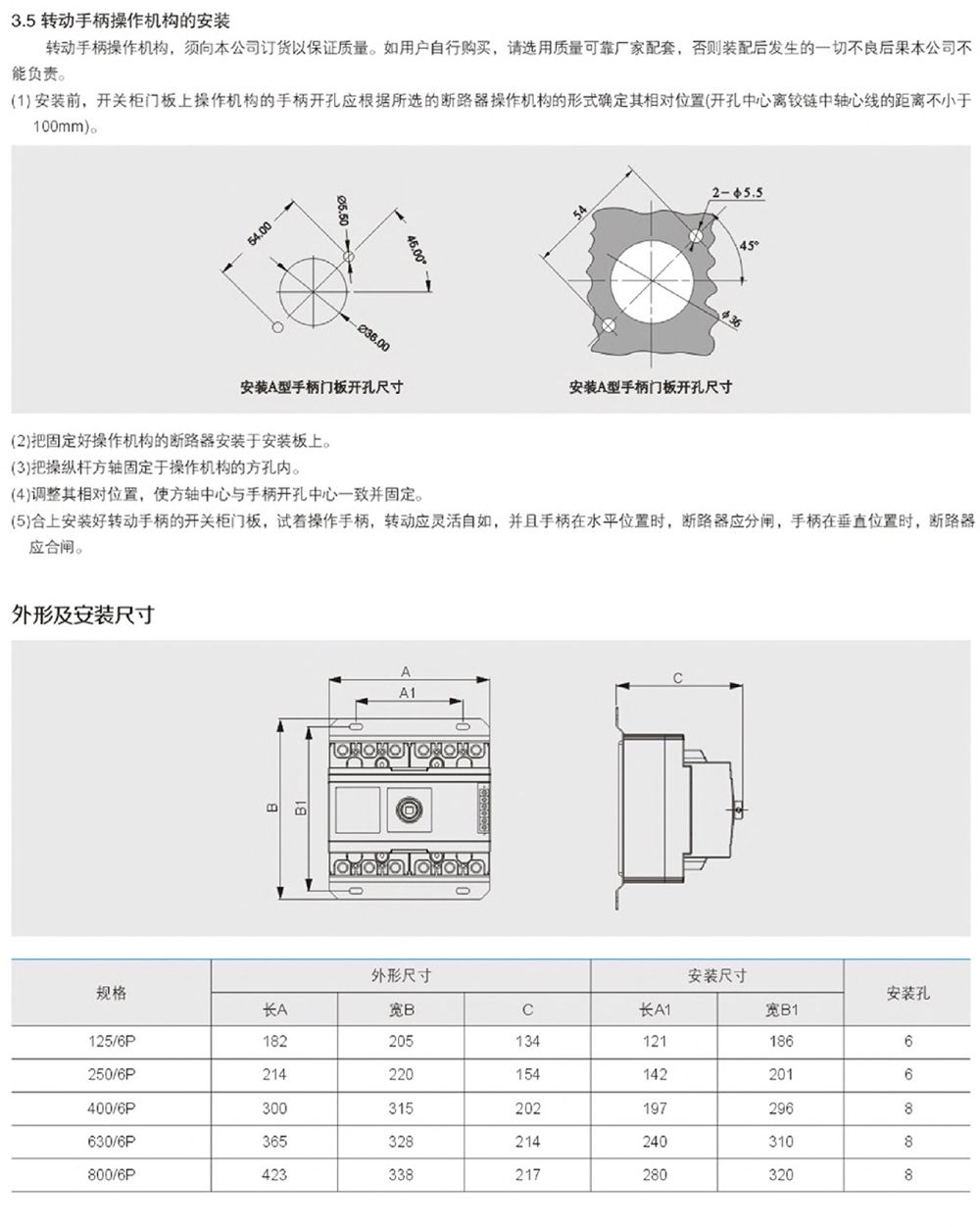 3.5 转动手柄操作机构的安装

转动手柄操作机构，须向本公司订货以保证质量。如用户自行购买，请选用质量可靠厂家配套，否则装配后发生的一切不良后果本公司不能负责。

(1) 安装前，开关柜门板上操作机构的手柄开孔应根据所选的断路器操作机构的形式确定其相对位置(开孔中心离铰链中轴心线的距离不小于100mm)。

54.00

Ø5.50

45.00°

Ø36.00

安装A型手柄门板开孔尺寸

54

2－ϕ5.5

45°

ϕ36

安装A型手柄门板开孔尺寸

(2)把固定好操作机构的断路器安装于安装板上。

(3)把操纵杆方轴固定于操作机构的方孔内。

(4)调整其相对位置，使方轴中心与手柄开孔中心一致并固定。

(5)合上安装好转动手柄的开关柜门板，试着操作手柄，转动应灵活自如，并且手柄在水平位置时，断路器应分闸，手柄在垂直位置时，断路器应合闸。

外形及安装尺寸

A

A1

B

B1

C

| 规格 | 外形尺寸 | | | 安装尺寸 | | 安装孔 |
|---|---|---|---|---|---|---|
| | 长A | 宽B | C | 长A1 | 宽B1 | |
| 125/6P | 182 | 205 | 134 | 121 | 186 | 6 |
| 250/6P | 214 | 220 | 154 | 142 | 201 | 6 |
| 400/6P | 300 | 315 | 202 | 197 | 296 | 8 |
| 630/6P | 365 | 328 | 214 | 240 | 310 | 8 |
| 800/6P | 423 | 338 | 217 | 280 | 320 | 8 |