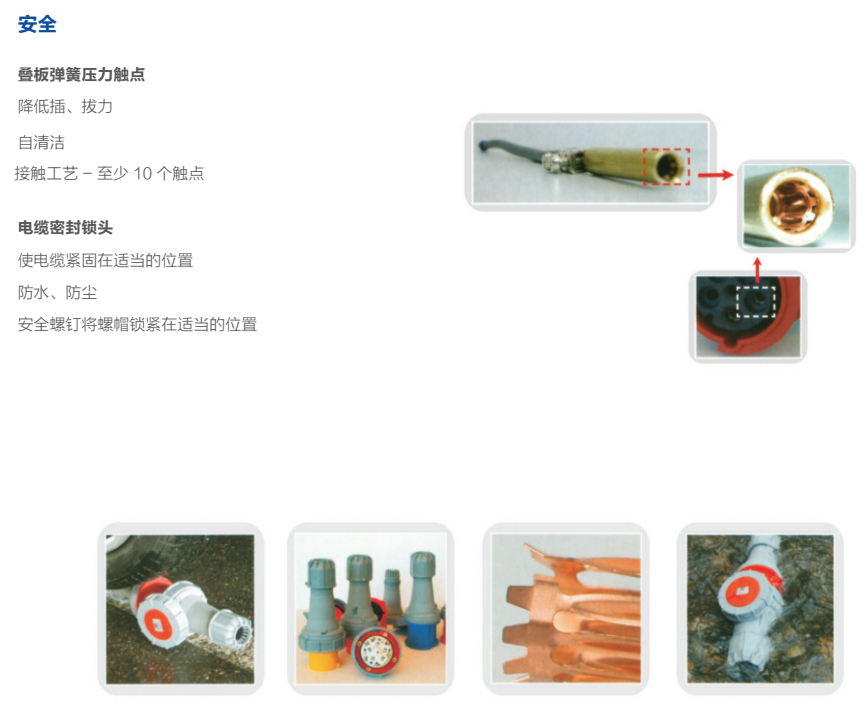 安全

叠板弹簧压力触点

降低插、拔力

自清洁

接触工艺 – 至少 10 个触点

电缆密封锁头

使电缆紧固在适当的位置

防水、防尘

安全螺钉将螺帽锁紧在适当的位置